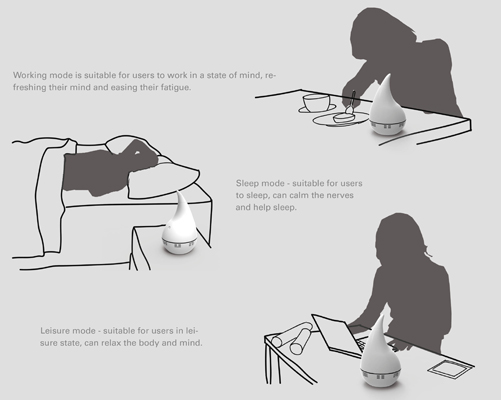 Working mode is suitable for users to work in a state of mind, refreshing their mind and easing their fatigue.

Sleep mode - suitable for users to sleep, can calm the nerves and help sleep.

Leisure mode - suitable for users in leisure state, can relax the body and mind.